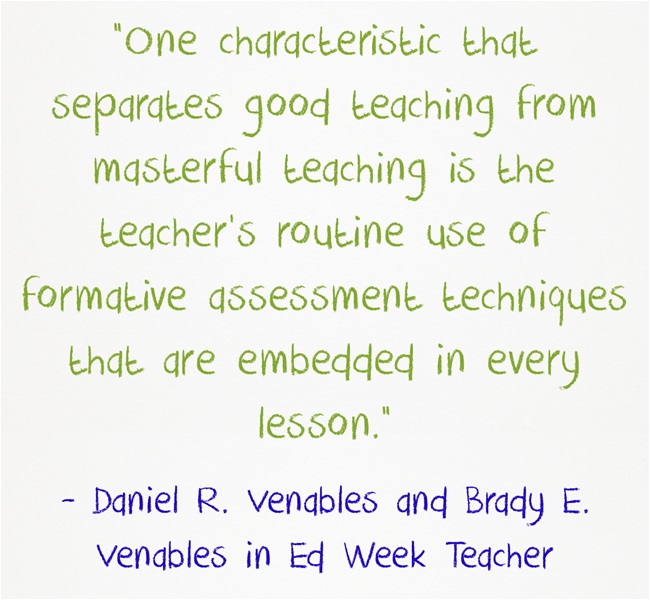 "One characteristic that separates good teaching from masterful teaching is the teacher's routine use of formative assessment techniques that are embedded in every lesson."

- Daniel R. Venables and Brady E. Venables in Ed Week Teacher